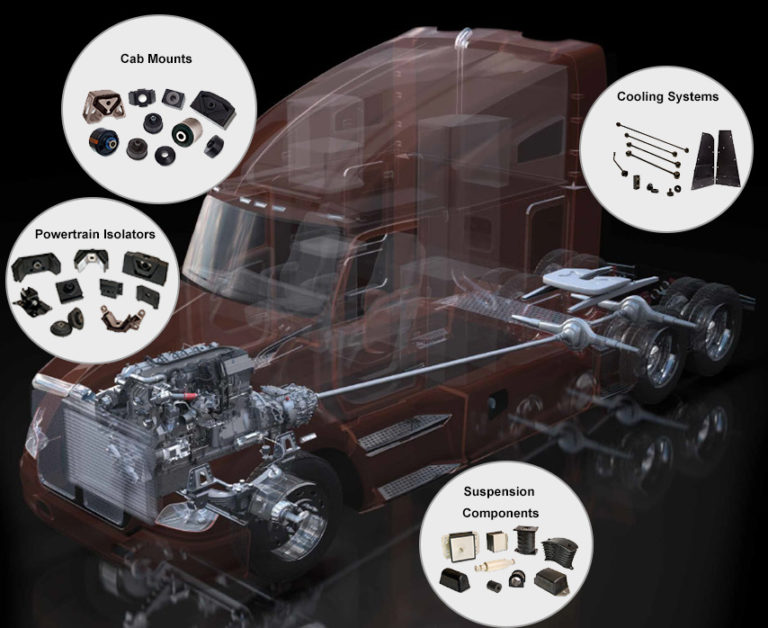 Cab Mounts

Cooling Systems

Powertrain Isolators

Suspension Components